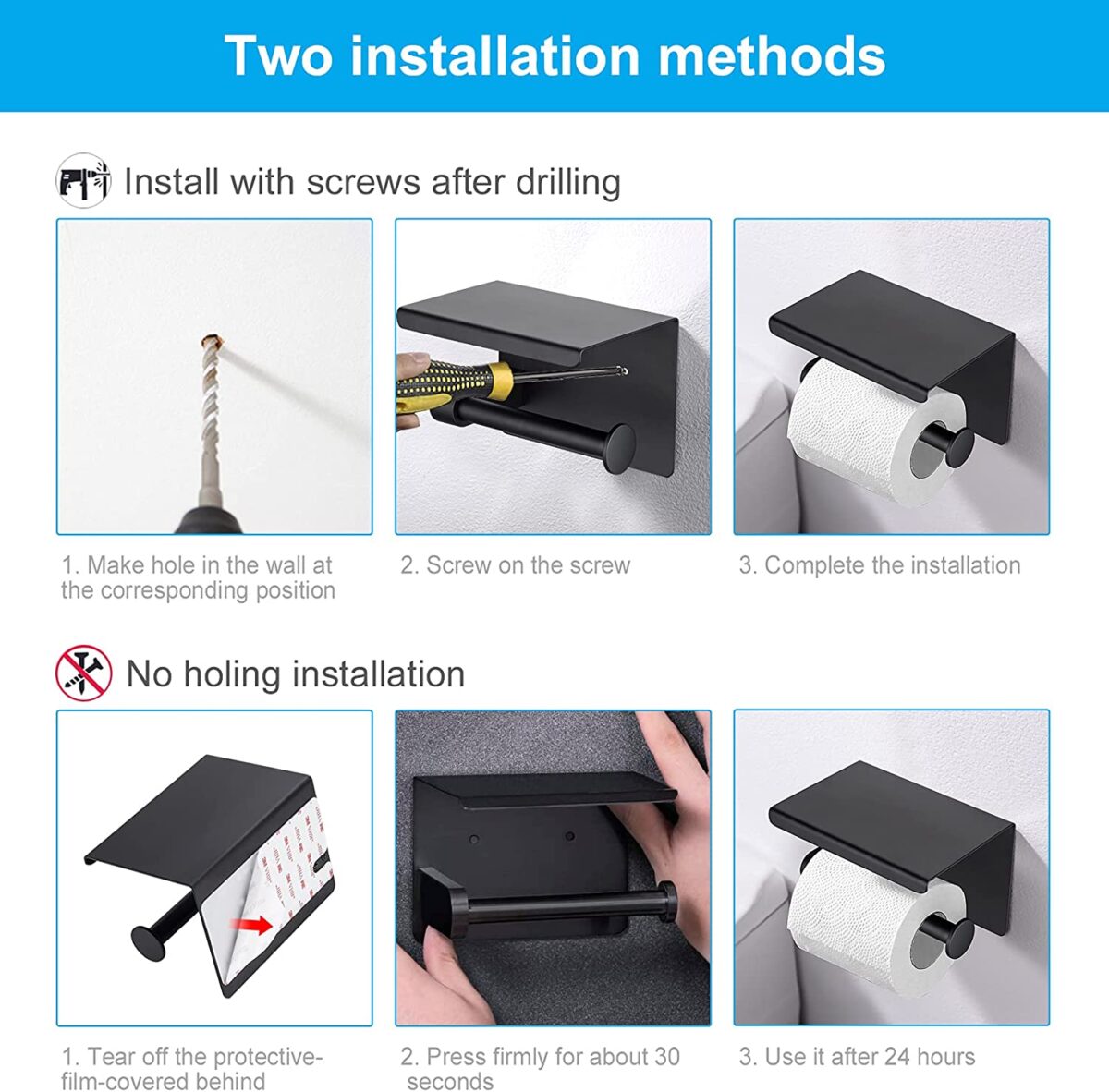 Two installation methods

Install with screws after drilling

1. Make hole in the wall at the corresponding position

2. Screw on the screw

3. Complete the installation

No holing installation

1. Tear off the protective-film-covered behind

2. Press firmly for about 30 seconds

3. Use it after 24 hours