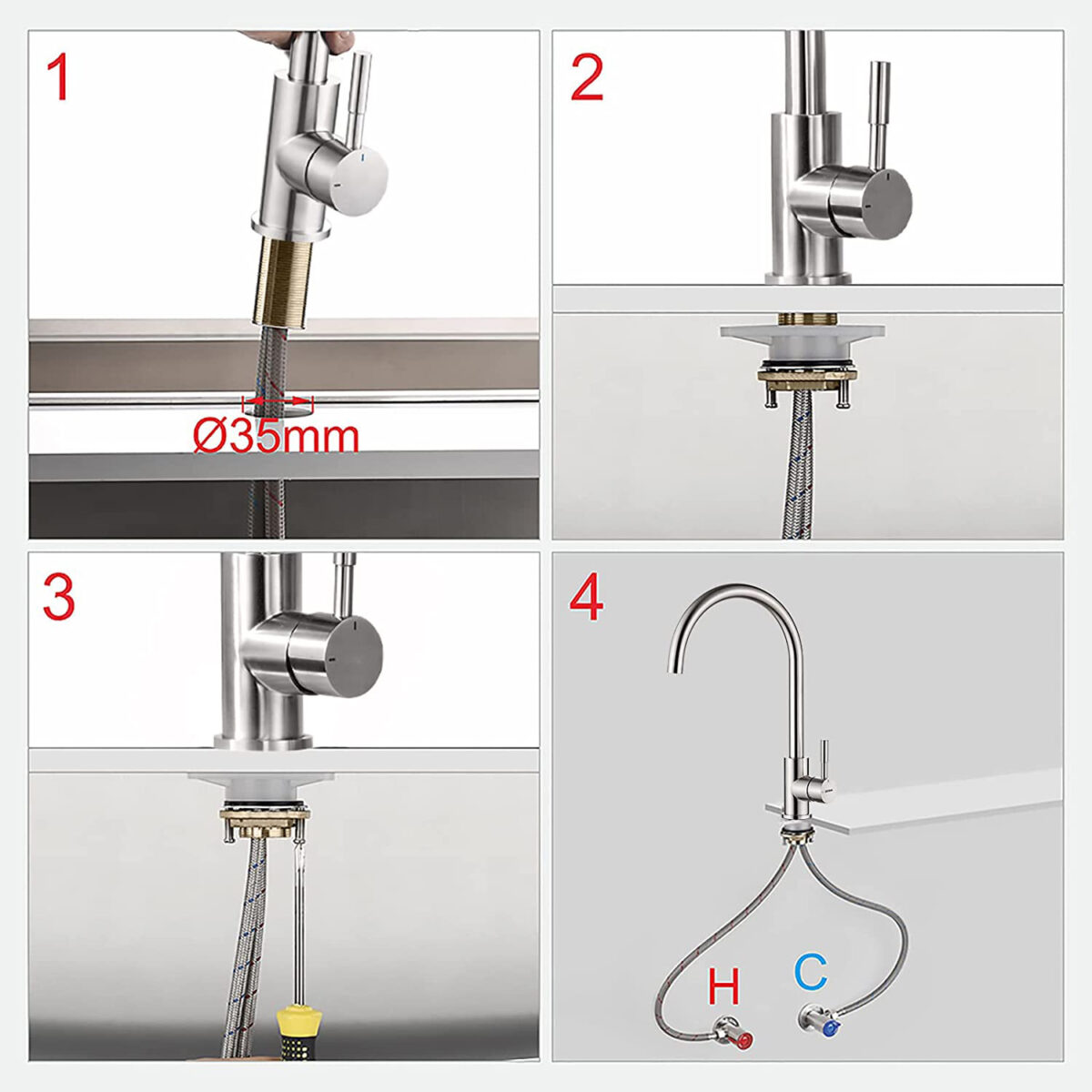 1

Ø35mm

2

3

4

H

C